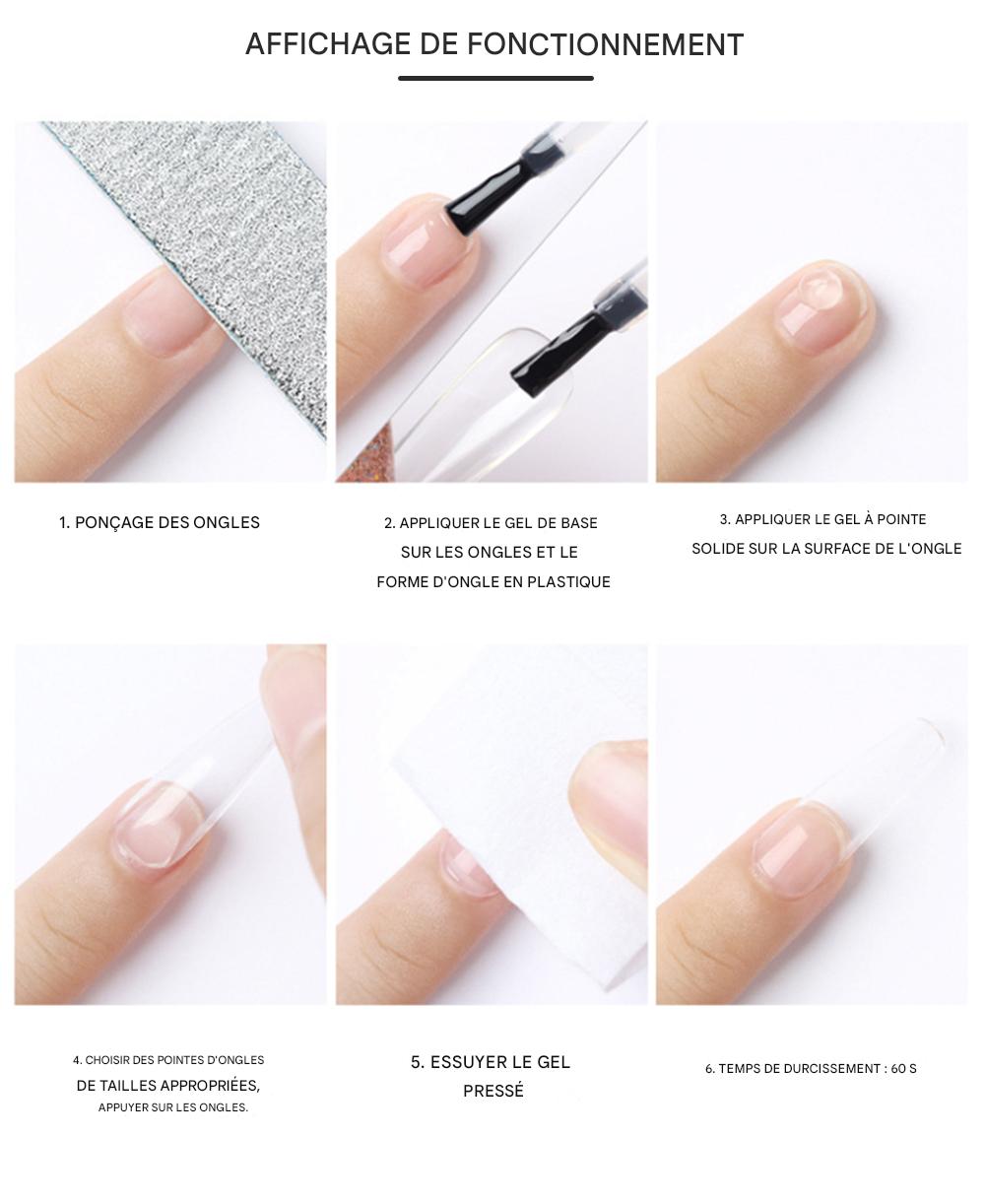 AFFICHAGE DE FONCTIONNEMENT

1. PONÇAGE DES ONGLES

2. APPLIQUER LE GEL DE BASE SUR LES ONGLES ET LE FORME D'ONGLE EN PLASTIQUE

3. APPLIQUER LE GEL À POINTE SOLIDE SUR LA SURFACE DE L'ONGLE

4. CHOISIR DES POINTES D'ONGLES DE TAILLES APPROPRIÉES, APPUYER SUR LES ONGLES.

5. ESSUYER LE GEL PRESSÉ

6. TEMPS DE DURCISSEMENT : 60 S