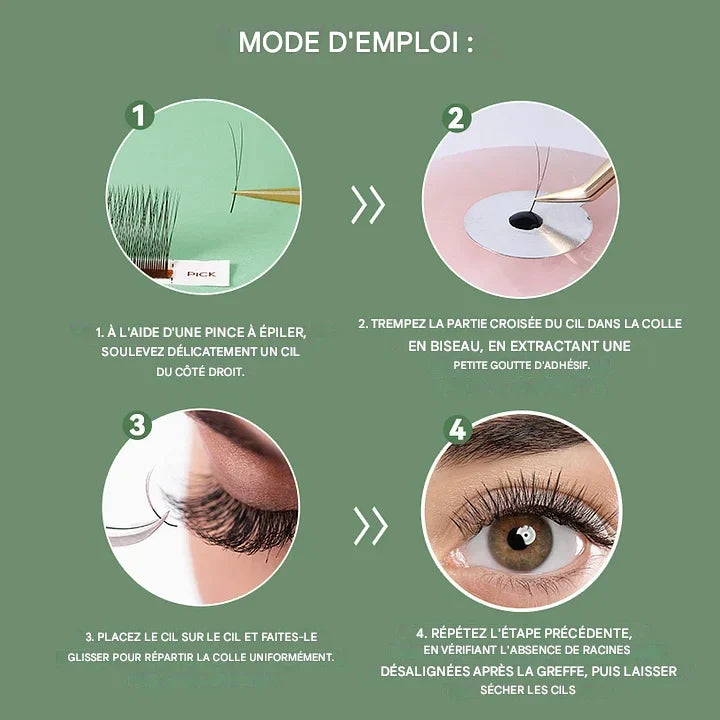 MODE D'EMPLOI :

1

PICK

2

1. À L'AIDE D'UNE PINCE À ÉPILER, SOULEVEZ DÉLICATEMENT UN CIL DU CÔTÉ DROIT.

2. TREMPEZ LA PARTIE CROISÉE DU CIL DANS LA COLLE EN BISEAU, EN EXTRACTANT UNE PETITE GOUTTE D'ADHÉSIF.

3

4

3. PLACEZ LE CIL SUR LE CIL ET FAITES-LE GLISSER POUR RÉPARTIR LA COLLE UNIFORMÉMENT.

4. RÉPÉTEZ L'ÉTAPE PRÉCÉDENTE, EN VÉRIFIANT L'ABSENCE DE RACINES DÉSALIGNÉES APRÈS LA GREFFE, PUIS LAISSER SÉCHER LES CILS