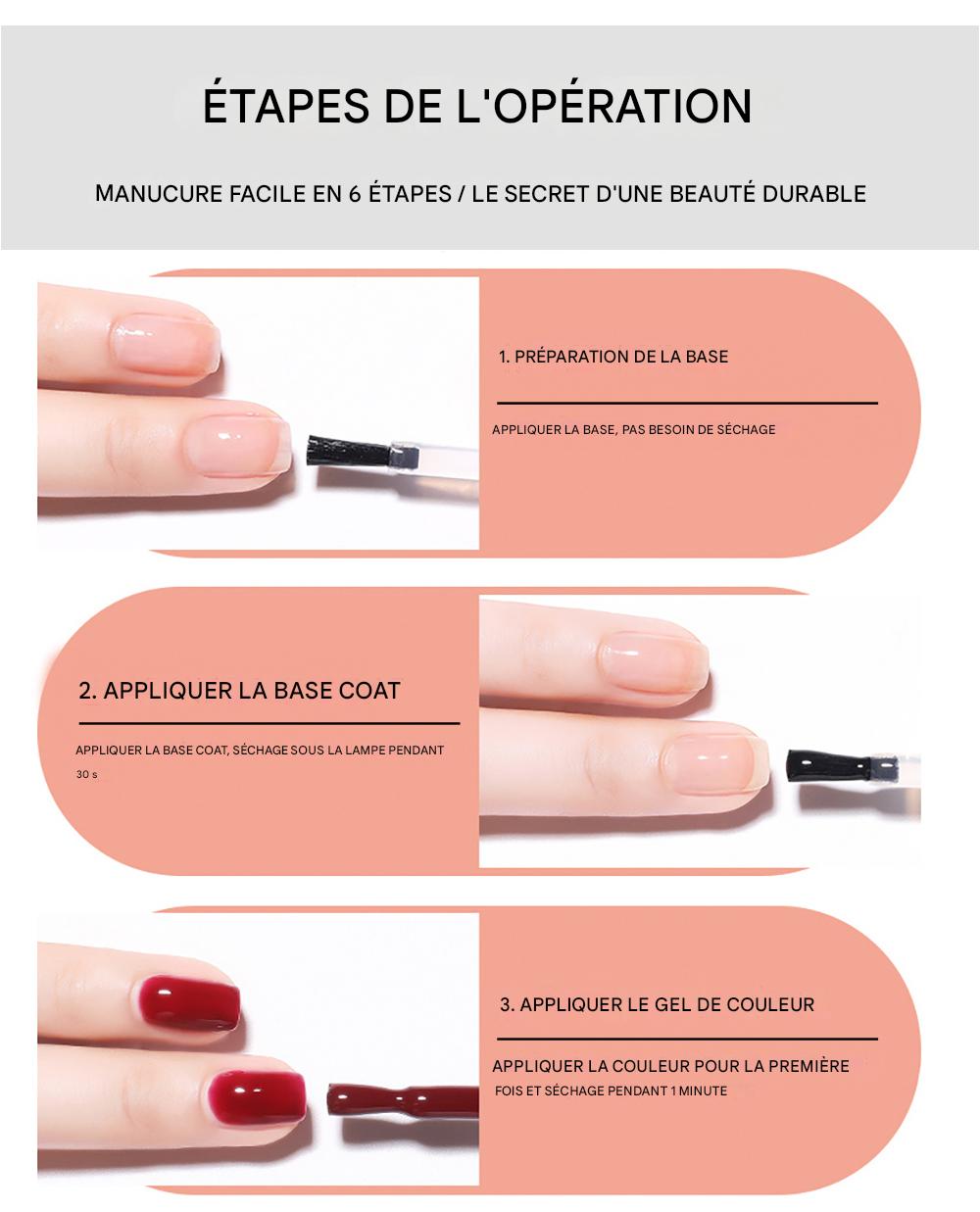 ÉTAPES DE L'OPÉRATION

MANUCURE FACILE EN 6 ÉTAPES / LE SECRET D'UNE BEAUTÉ DURABLE

1. PRÉPARATION DE LA BASE

APPLIQUER LA BASE, PAS BESOIN DE SÉCHAGE

2. APPLIQUER LA BASE COAT

APPLIQUER LA BASE COAT, SÉCHAGE SOUS LA LAMPE PENDANT 30 s

3. APPLIQUER LE GEL DE COULEUR

APPLIQUER LA COULEUR POUR LA PREMIÈRE FOIS ET SÉCHAGE PENDANT 1 MINUTE