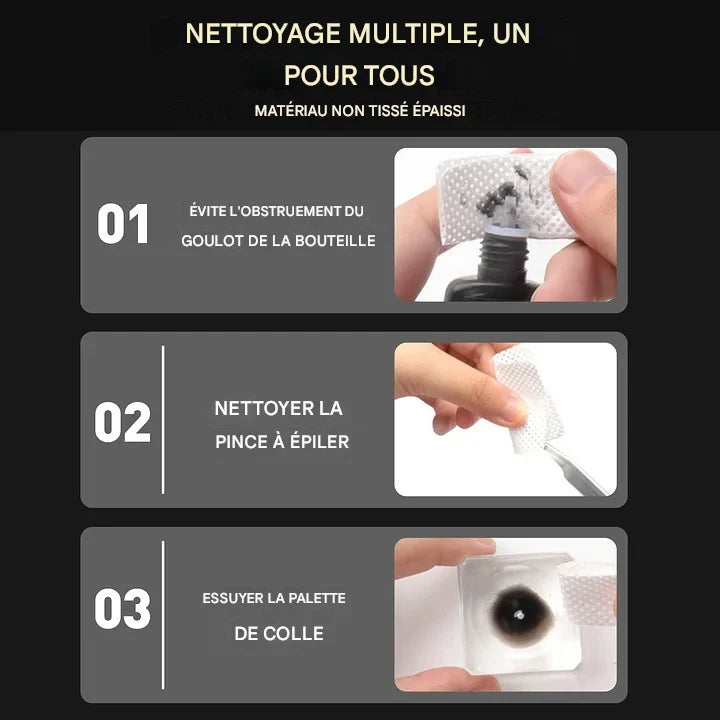 NETTOYAGE MULTIPLE, UN POUR TOUS

MATÉRIAU NON TISSÉ ÉPAISSI

01

ÉVITE L'OBSTRUEMENT DU GOULOT DE LA BOUTEILLE

02

NETTOYER LA PINCE À ÉPILER

03

ESSUYER LA PALETTE DE COLLE